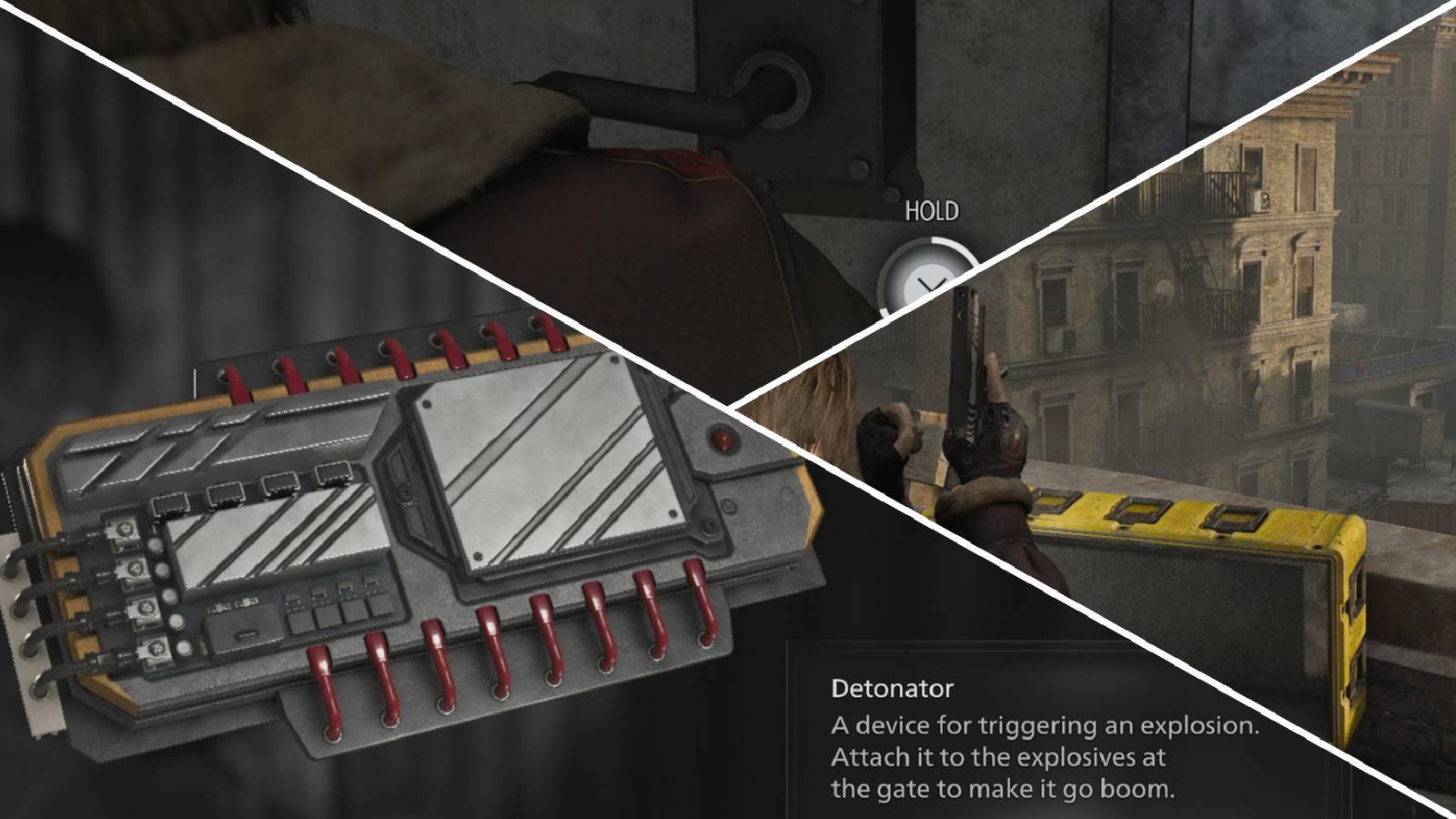 HOLD

Detonator
A device for triggering an explosion. Attach it to the explosives at the gate to make it go boom.